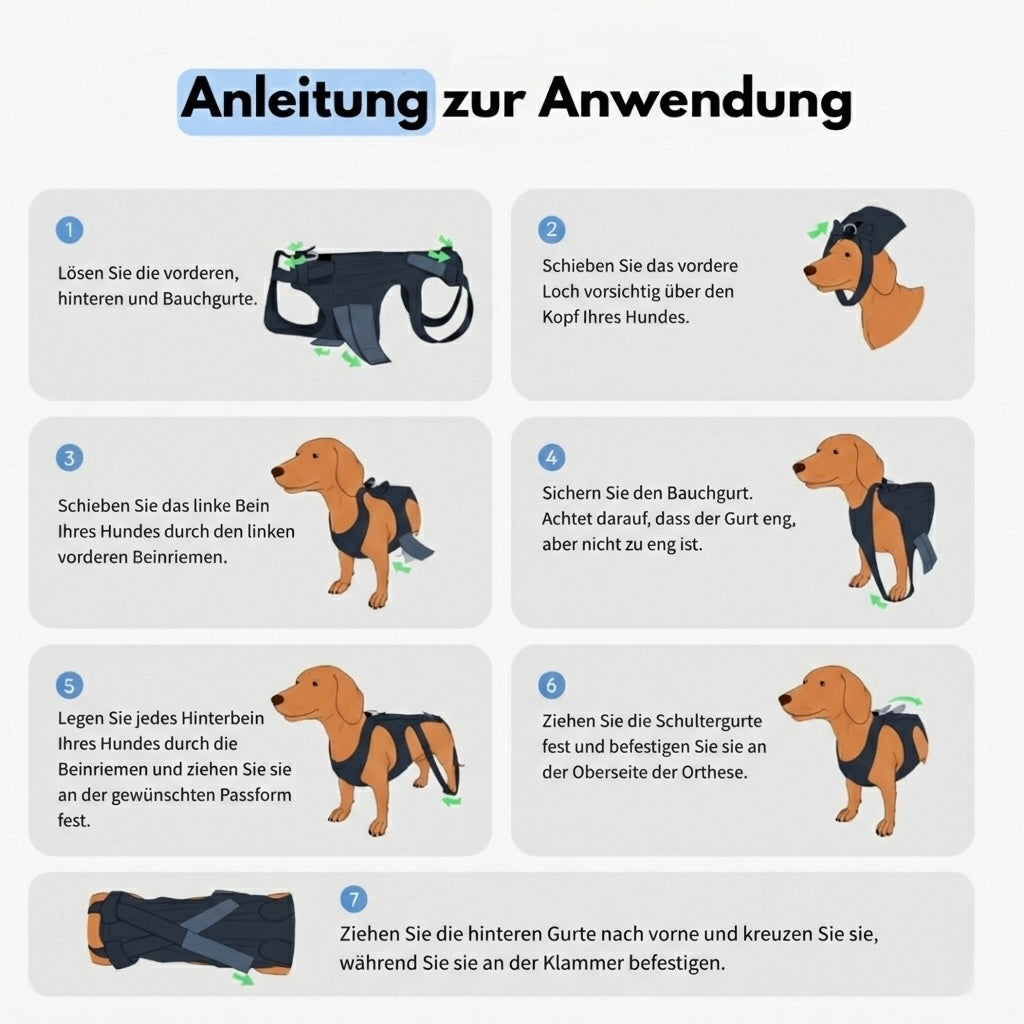 Anleitung zur Anwendung

1
Lösen Sie die vorderen, hinteren und Bauchgurte.

2
Schieben Sie das vordere Loch vorsichtig über den Kopf Ihres Hundes.

3
Schieben Sie das linke Bein Ihres Hundes durch den linken vorderen Beinriemen.

4
Sichern Sie den Bauchgurt. Achtet darauf, dass der Gurt eng, aber nicht zu eng ist.

5
Legen Sie jedes Hinterbein Ihres Hundes durch die Beinriemen und ziehen Sie sie an der gewünschten Passform fest.

6
Ziehen Sie die Schultergurte fest und befestigen Sie sie an der Oberseite der Orthese.

7
Ziehen Sie die hinteren Gurte nach vorne und kreuzen Sie sie, während Sie sie an der Klammer befestigen.